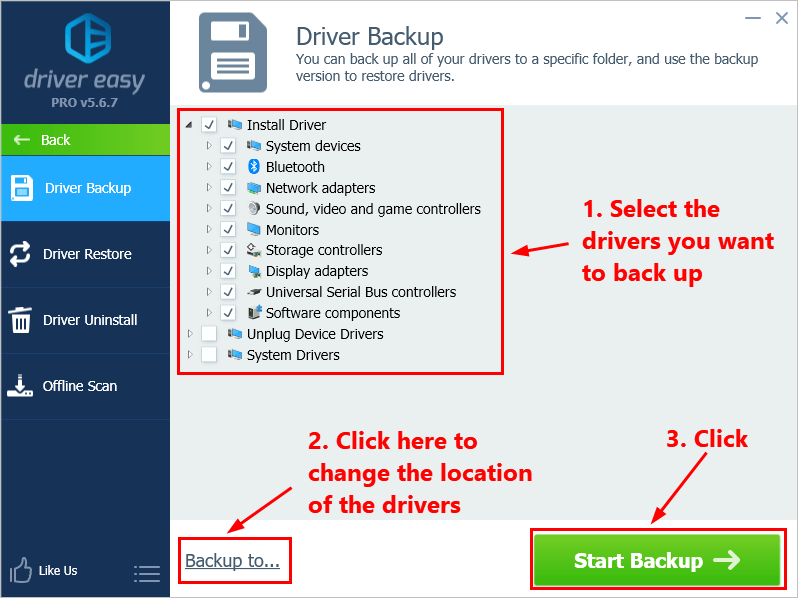 driver easy
PRO v5.6.7

Back

Driver Backup

Driver Restore

Driver Uninstall

Offline Scan

Like Us

Driver Backup
You can back up all of your drivers to a specific folder, and use the backup version to restore drivers.

Install Driver
System devices
Bluetooth
Network adapters
Sound, video and game controllers
Monitors
Storage controllers
Display adapters
Universal Serial Bus controllers
Software components
Unplug Device Drivers
System Drivers

1. Select the drivers you want to back up

2. Click here to change the location of the drivers

3. Click

Backup to...

Start Backup