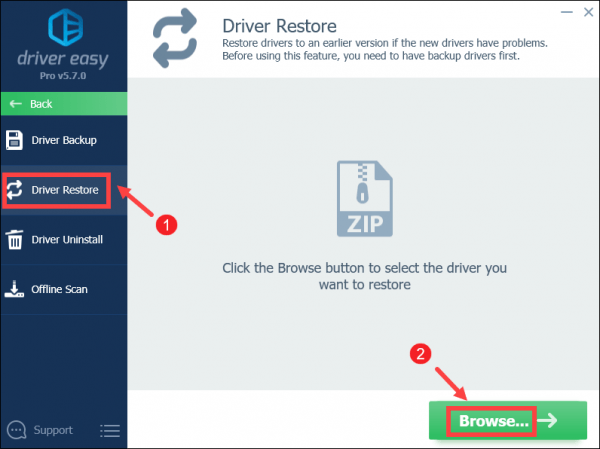 driver easy
Pro v5.7.0

Back

Driver Backup

Driver Restore

1

Driver Uninstall

Offline Scan

Support

Driver Restore
Restore drivers to an earlier version if the new drivers have problems. Before using this feature, you need to have backup drivers first.

ZIP

Click the Browse button to select the driver you want to restore

2

Browse...